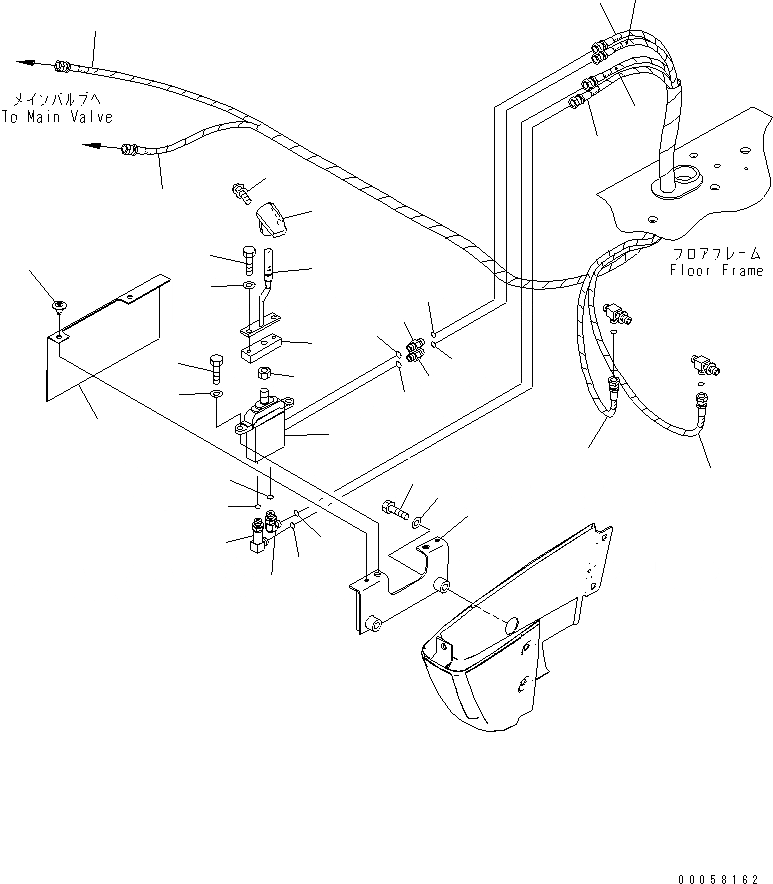 メインバルブへ
To Main Valve

フロアフレーム
Floor Frame

00058162