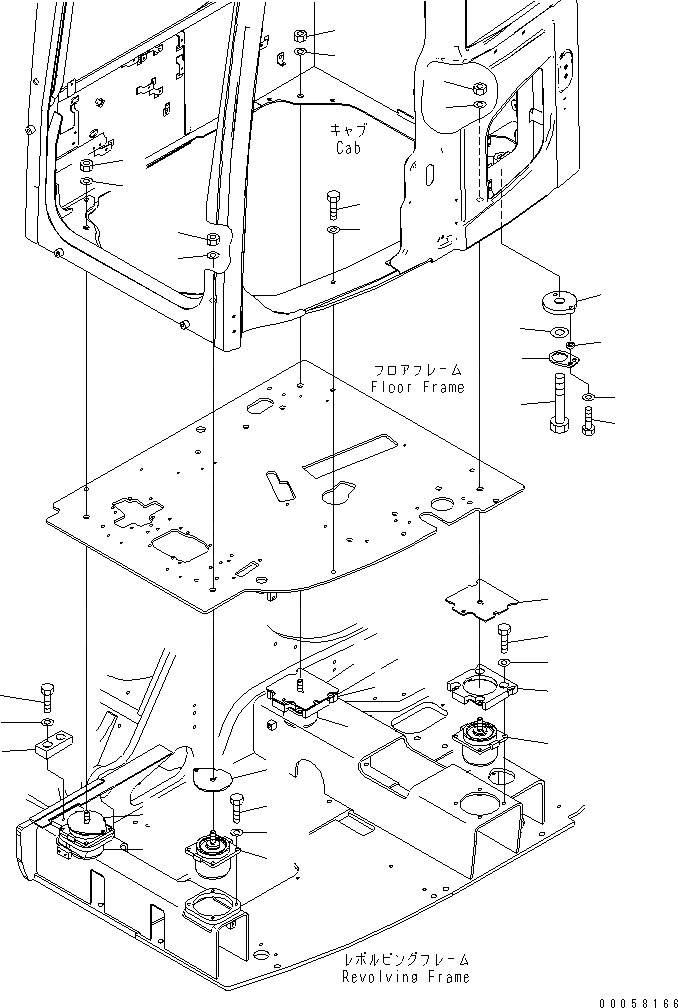 キャブ
Cab

フロアフレーム
Floor Frame

レボルビングフレーム
Revolving Frame

00058166