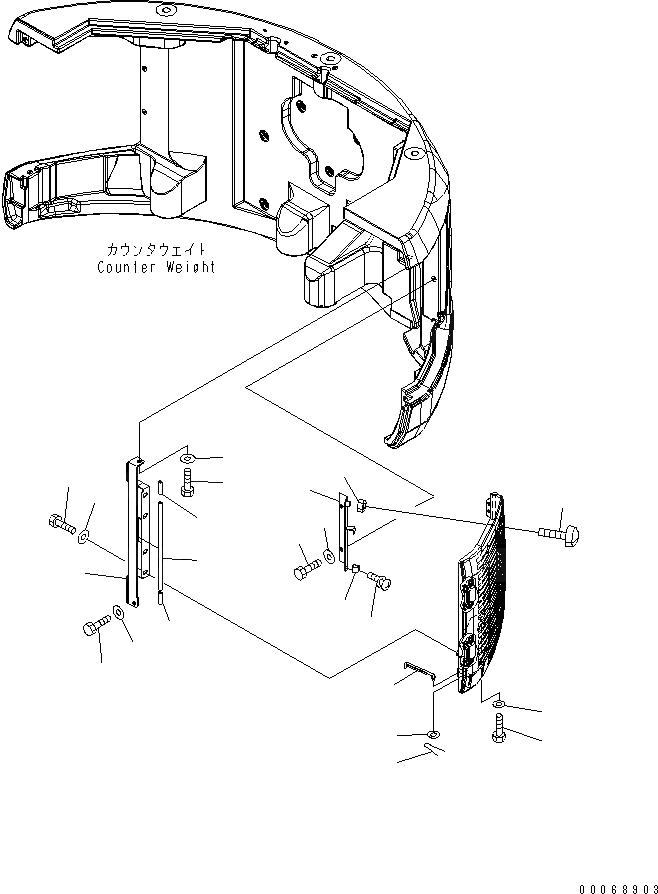 カウンタウェイト
Counter Weight

00068903