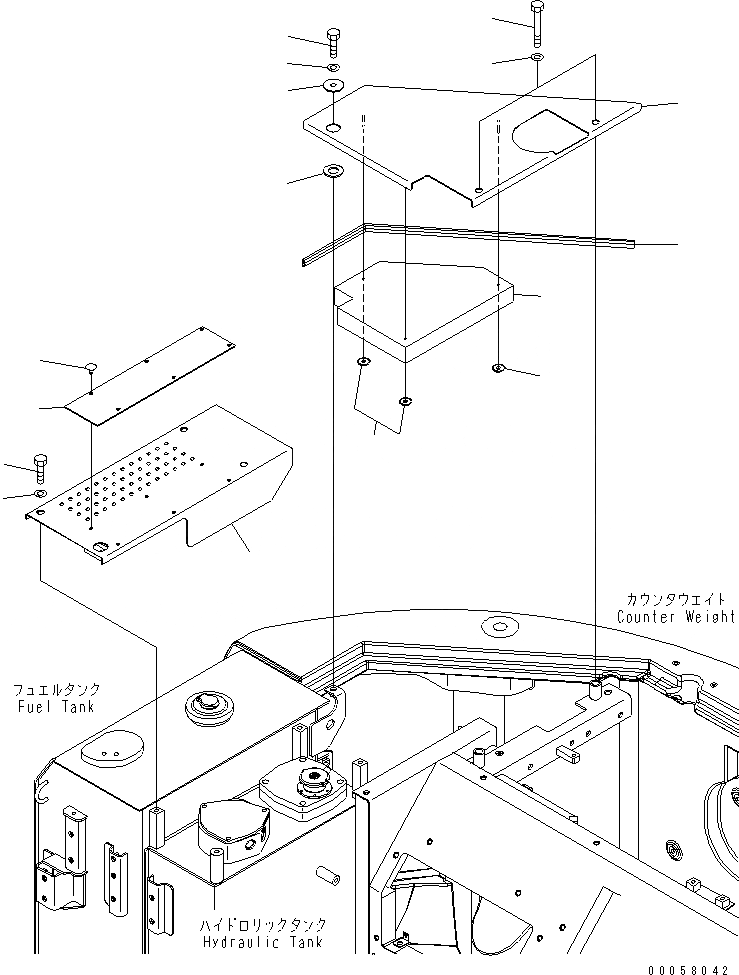 カウンタウェイト
Counter Weight

フュエルタンク
Fuel Tank

ハイドロリックタンク
Hydraulic Tank

00058042