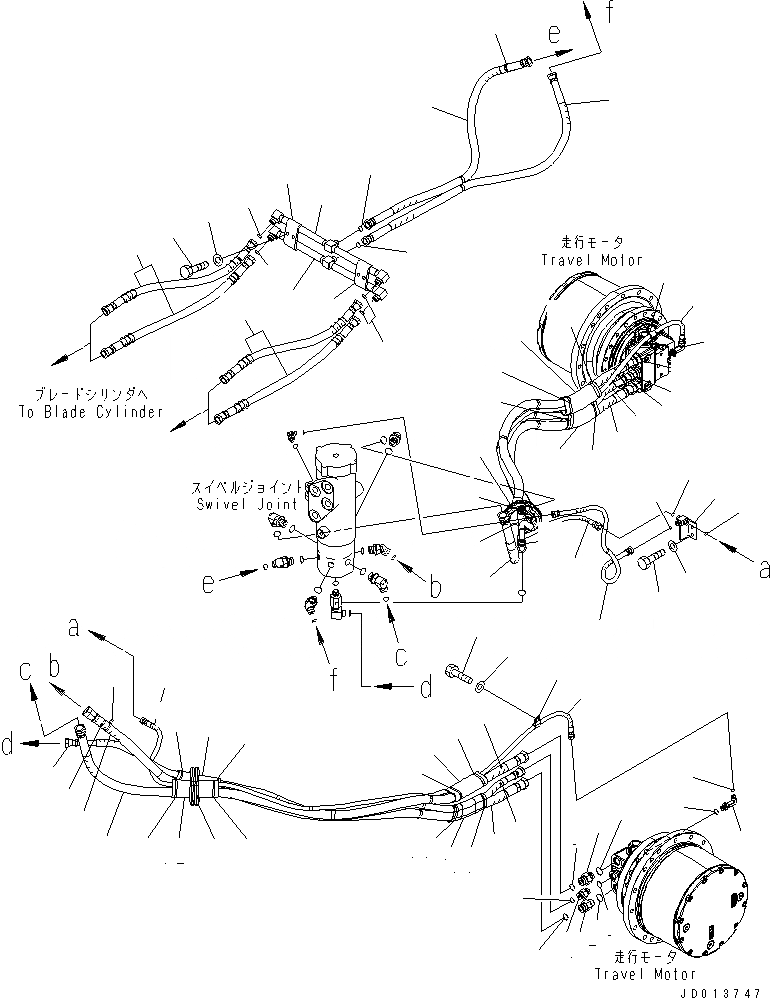 e
f
走行モータ
Travel Motor
ブレードシリンダへ
To Blade Cylinder
スイベルジョイント
Swivel Joint
a
e
b
c
f
d
a
c
b
d
走行モータ
Travel Motor
JD013747