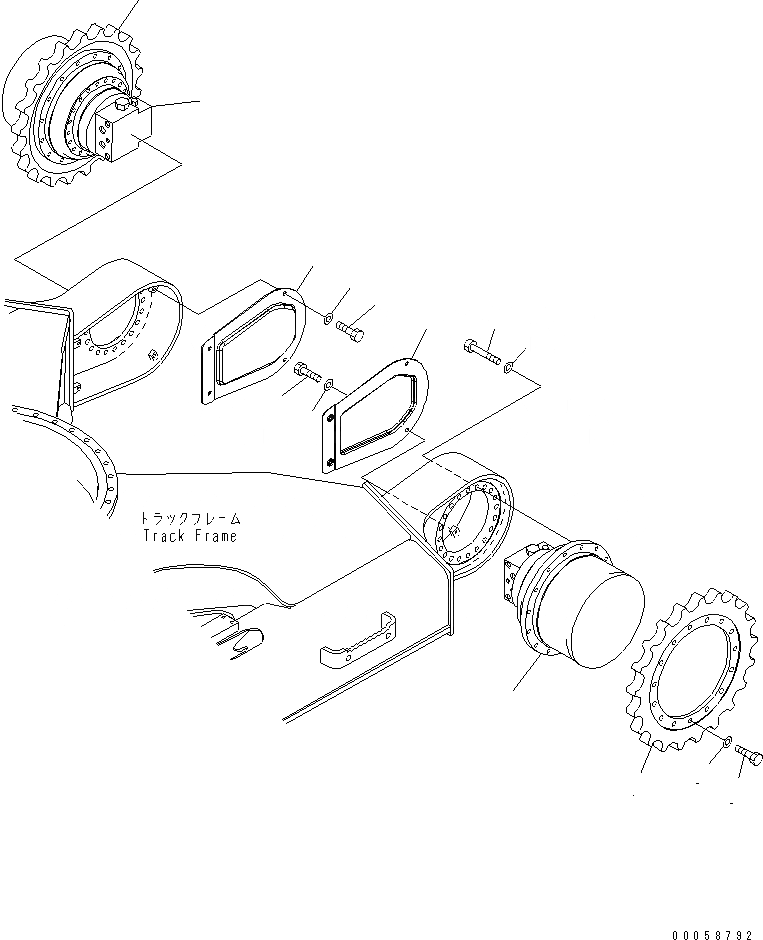 トラックフレーム
Track Frame

00058792