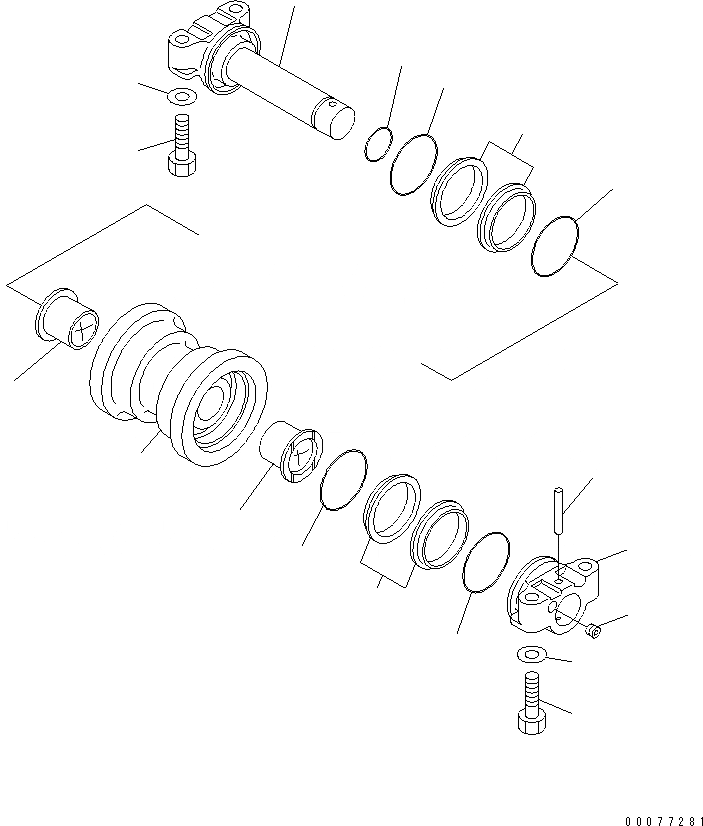 00077281