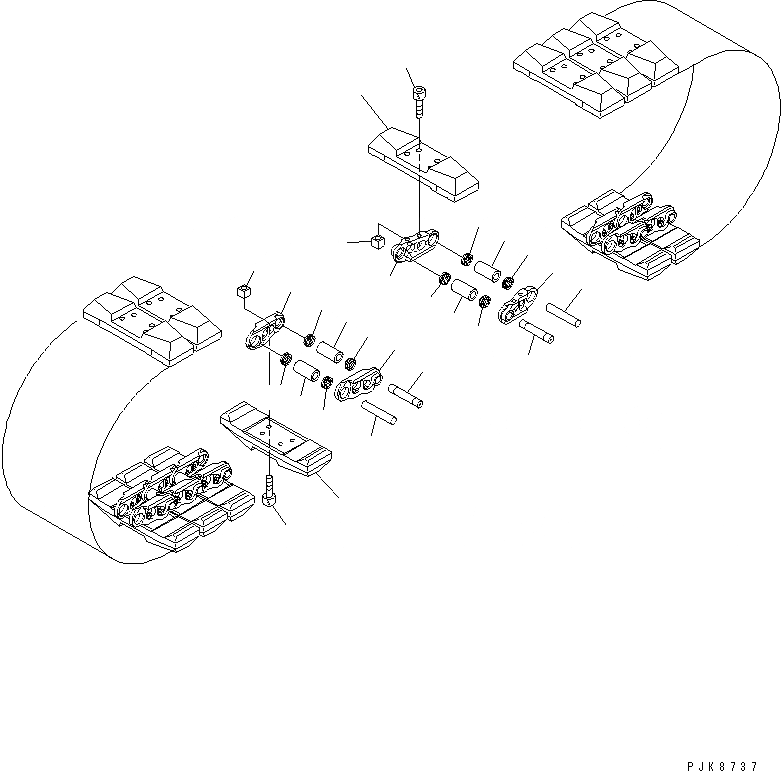 PJK8737