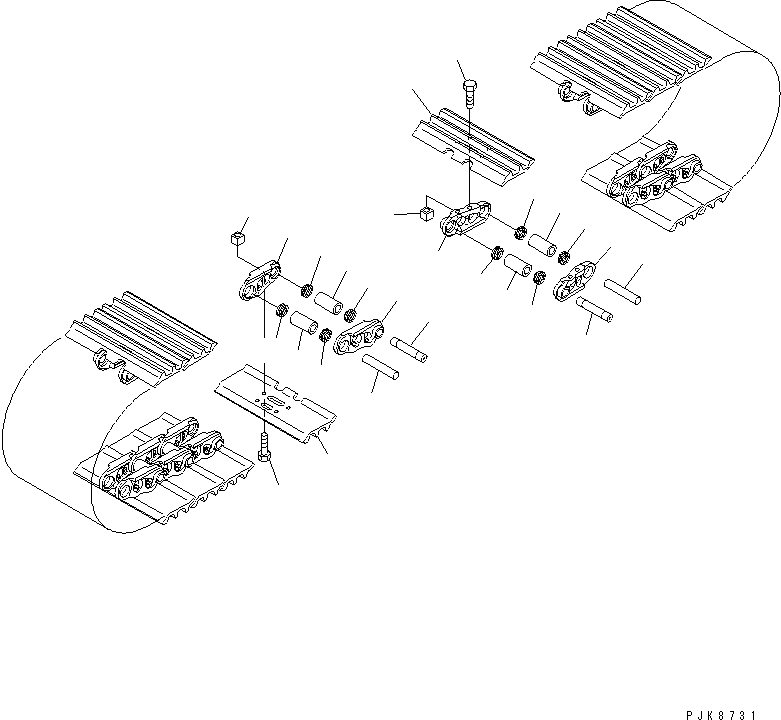 PJK8731