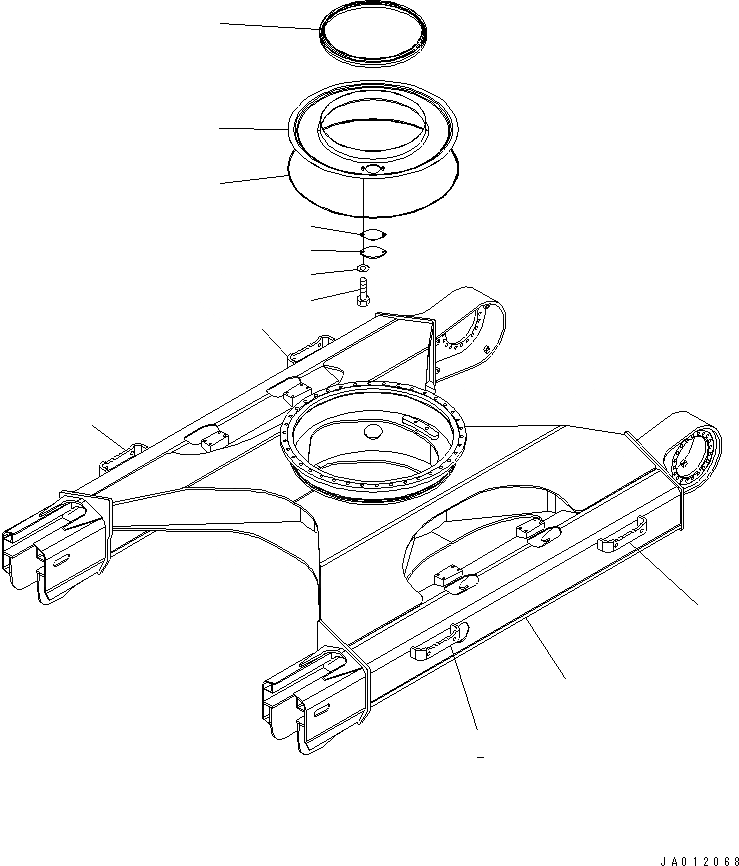 JA012068