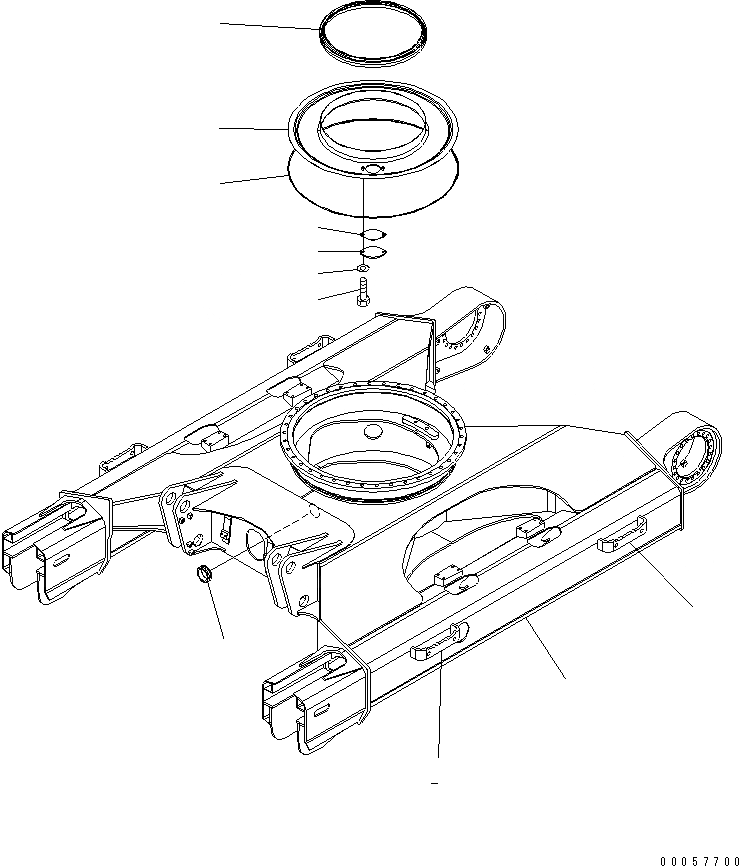 00057700