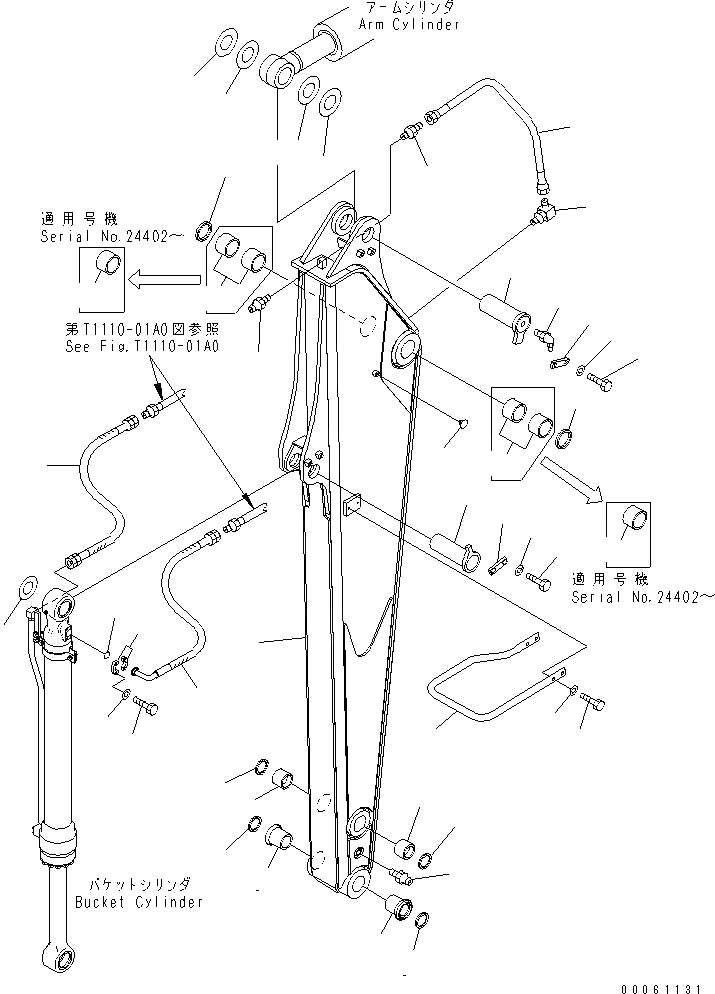 アームシリンダ
Arm Cylinder

適用号機
Serial No.24402～

第T1110-01A0図参照
See Fig.T1110-01A0

適用号機
Serial No.24402～

バケットシリンダ
Bucket Cylinder

00061131