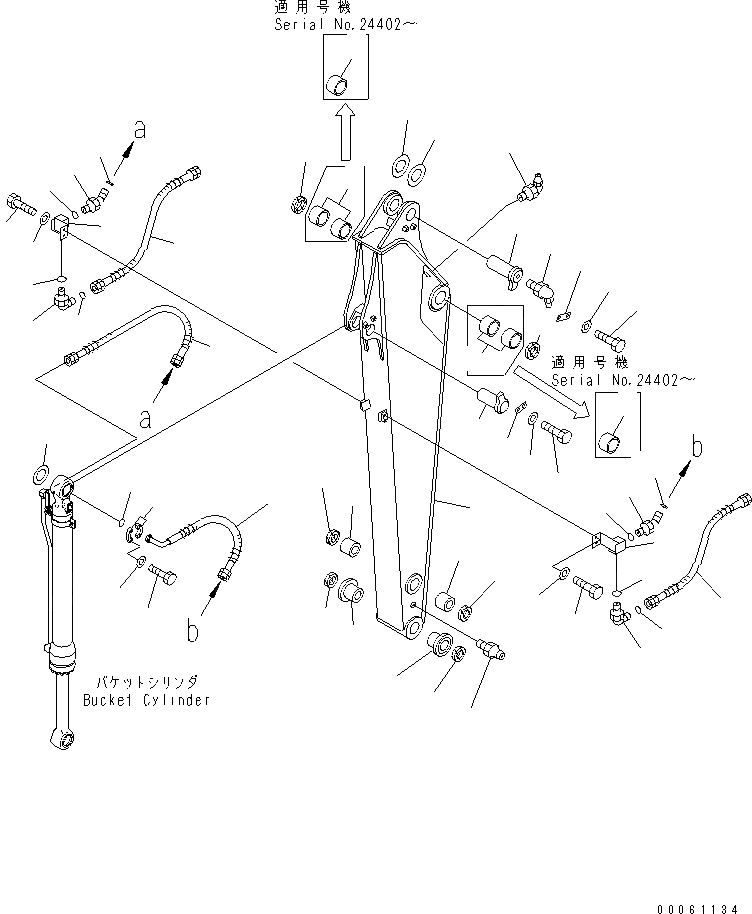 適用号機
Serial No.24402～

a

適用号機
Serial No.24402～

a

b

b

バケットシリンダ
Bucket Cylinder

00061134