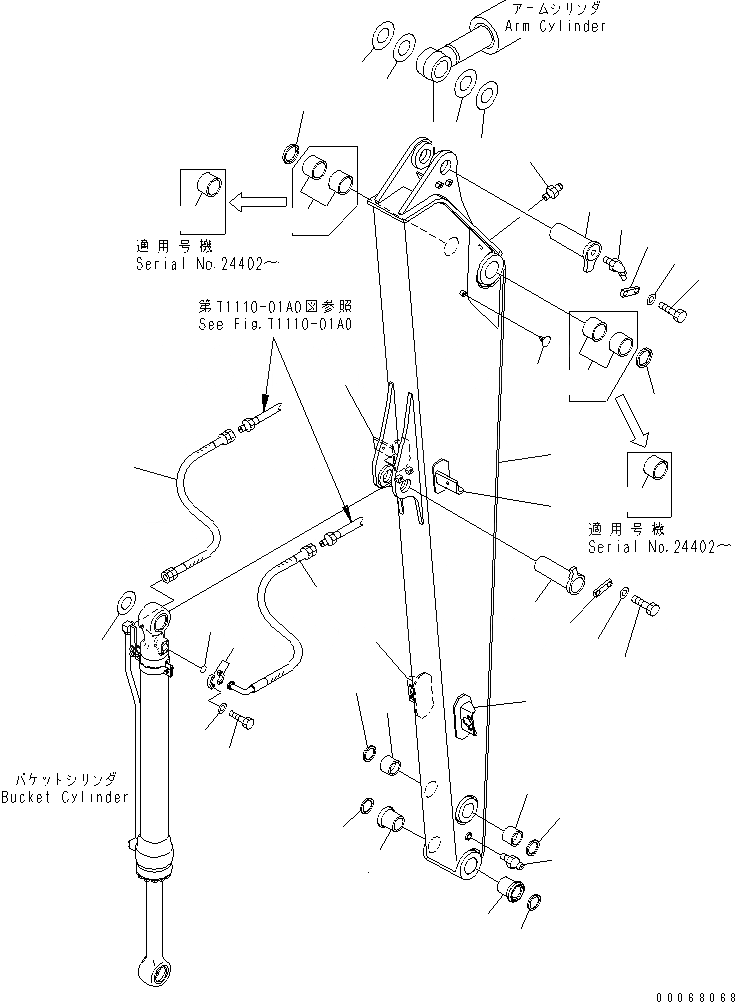 アームシリンダ
Arm Cylinder

適用号機
Serial No.24402～

第T1110-01A0図参照
See Fig.T1110-01A0

適用号機
Serial No.24402～

バケットシリンダ
Bucket Cylinder

00068068