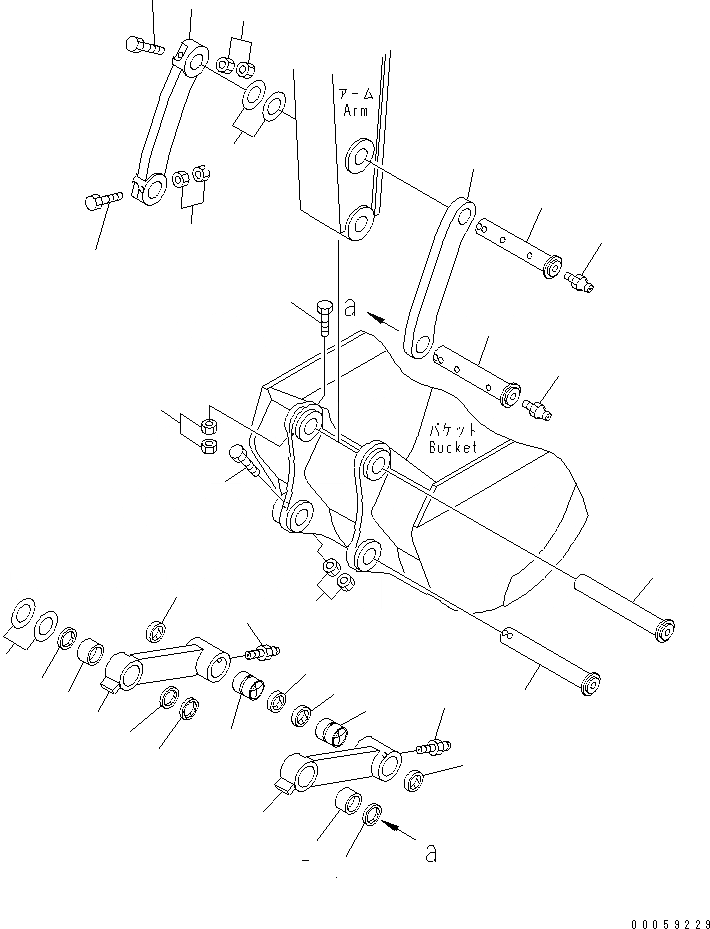 アーム
Arm

a

バケット
Bucket

a

00059229