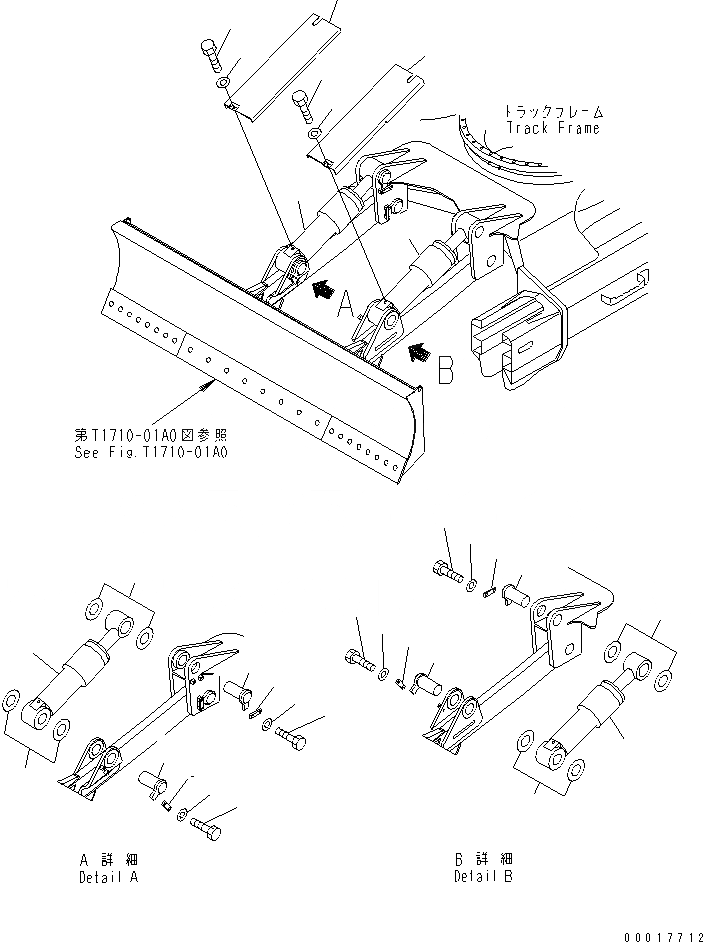 トラックフレーム
Track Frame

A

B

第T1710-01A0図参照
See Fig.T1710-01A0

A 詳 細
Detail A

B 詳 細
Detail B

00017712