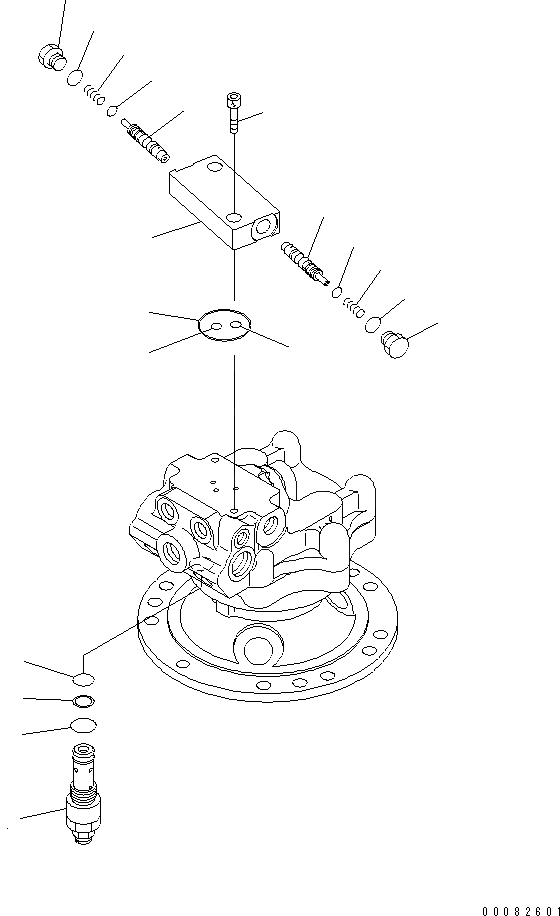 00082601