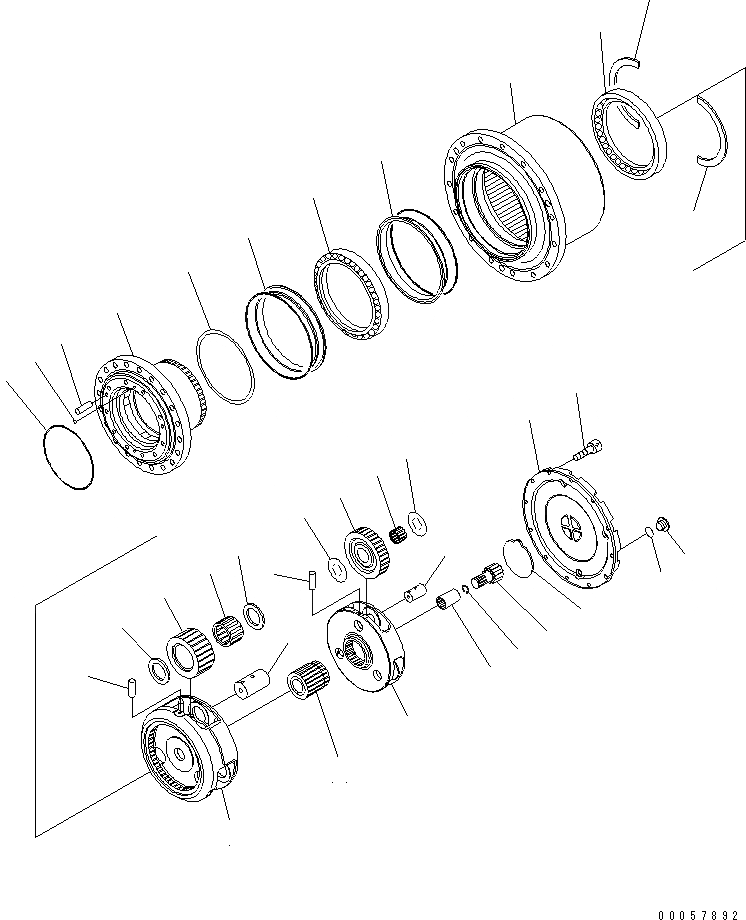 00057892