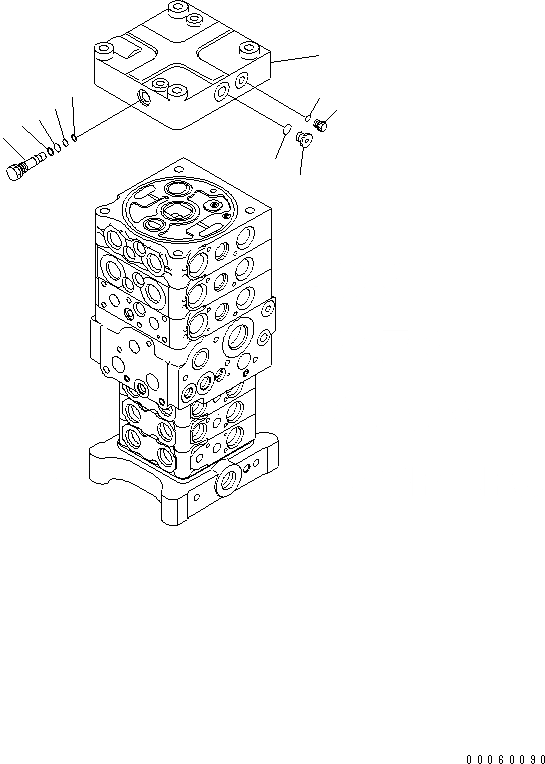 00060090