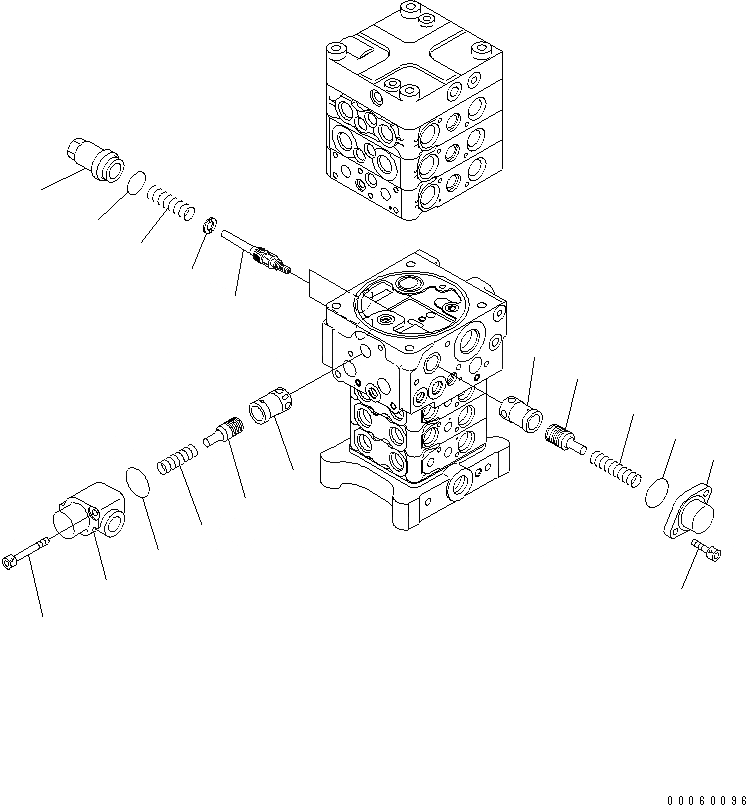 00060096