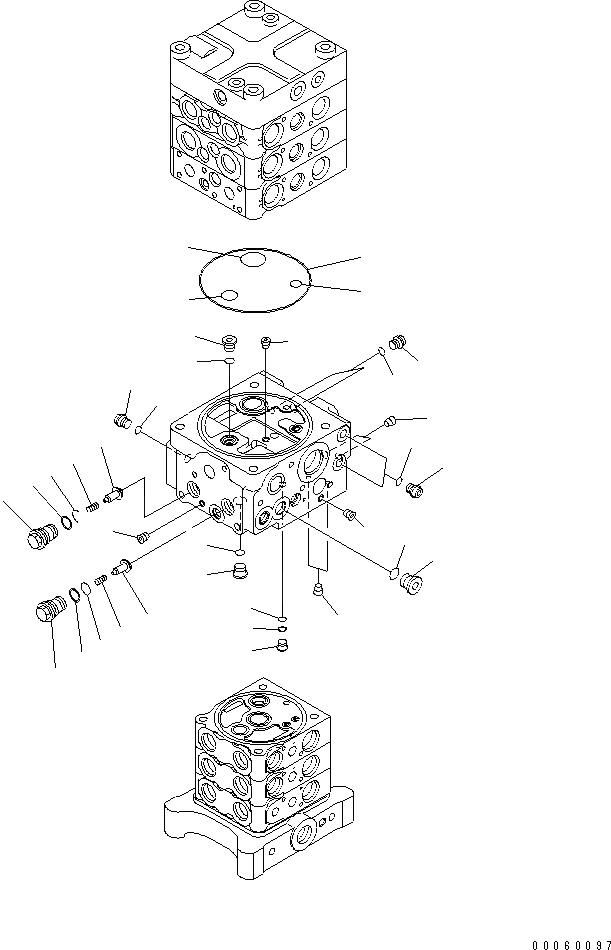 00060097