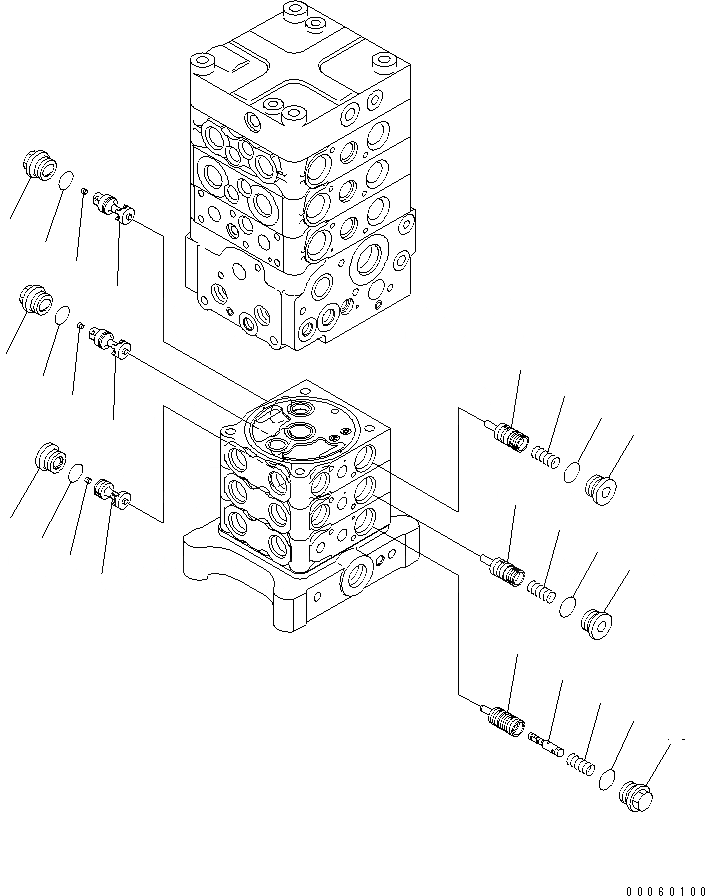 00060100