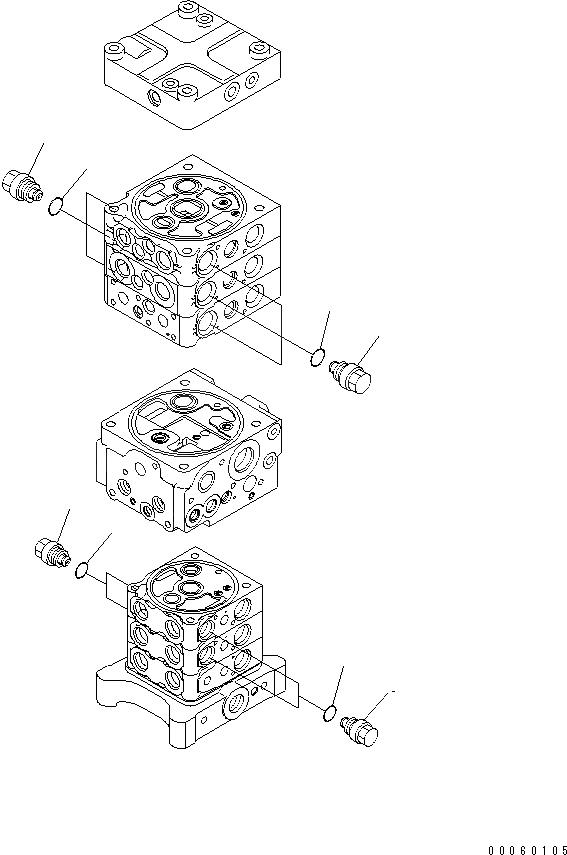 00060105