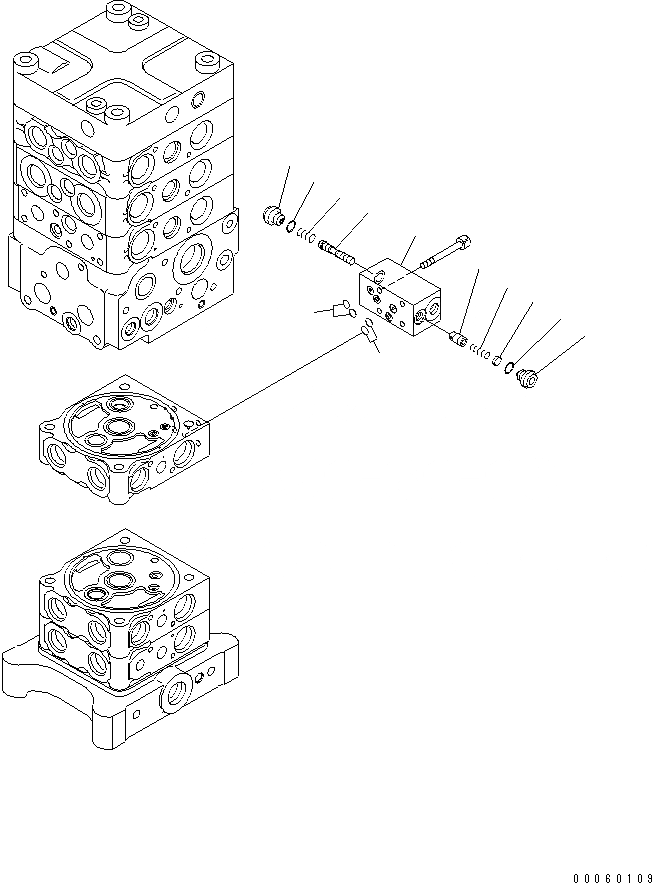 00060109