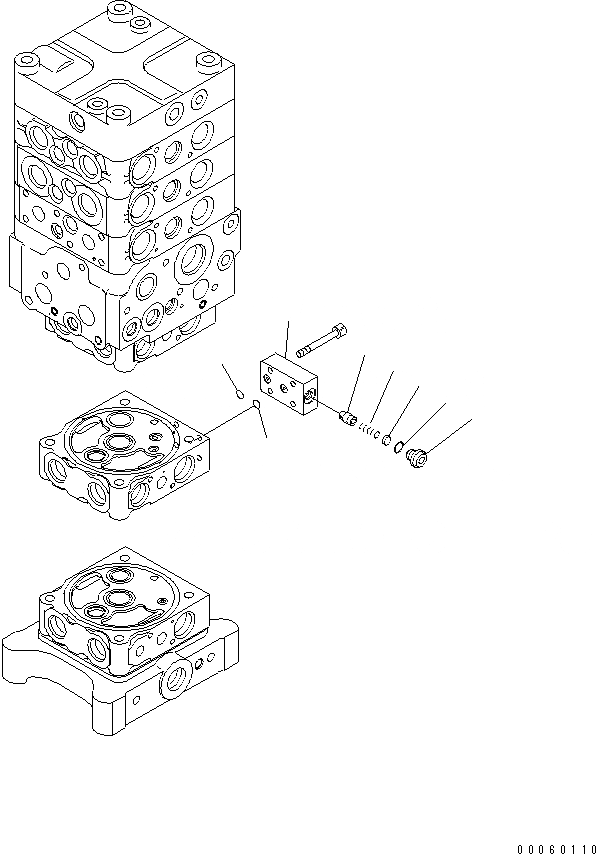 00060110