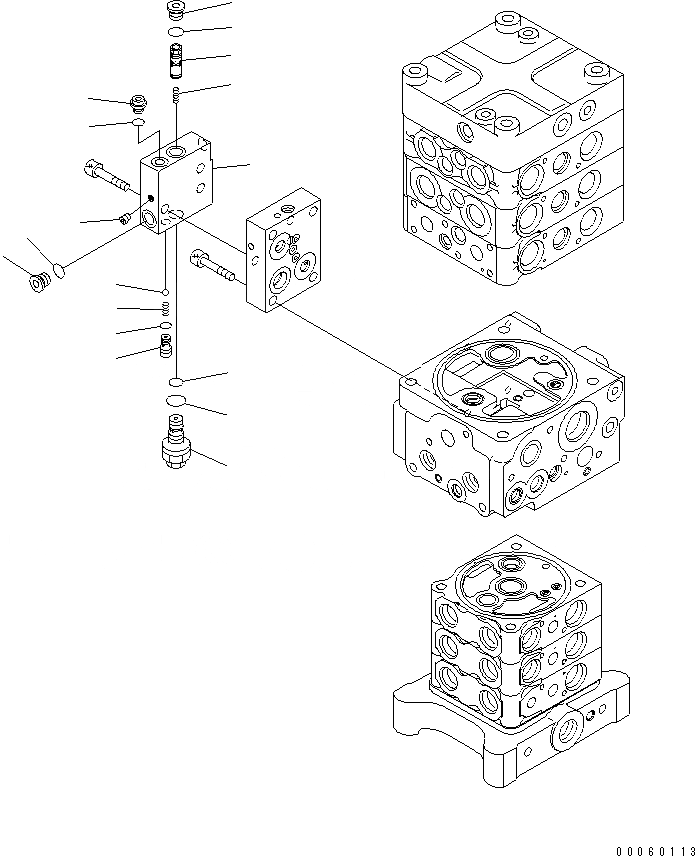 00060113