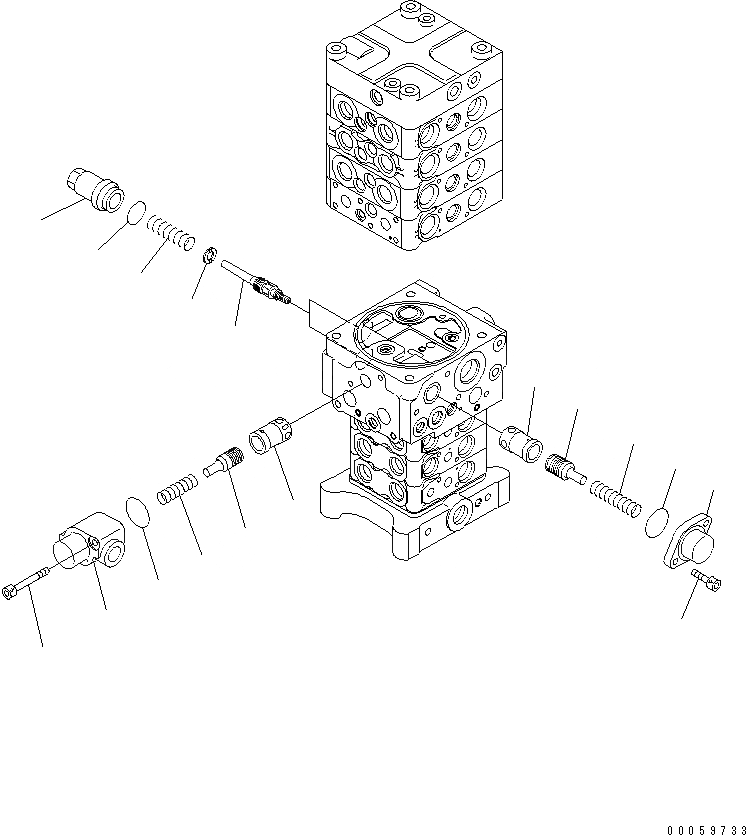 00059733