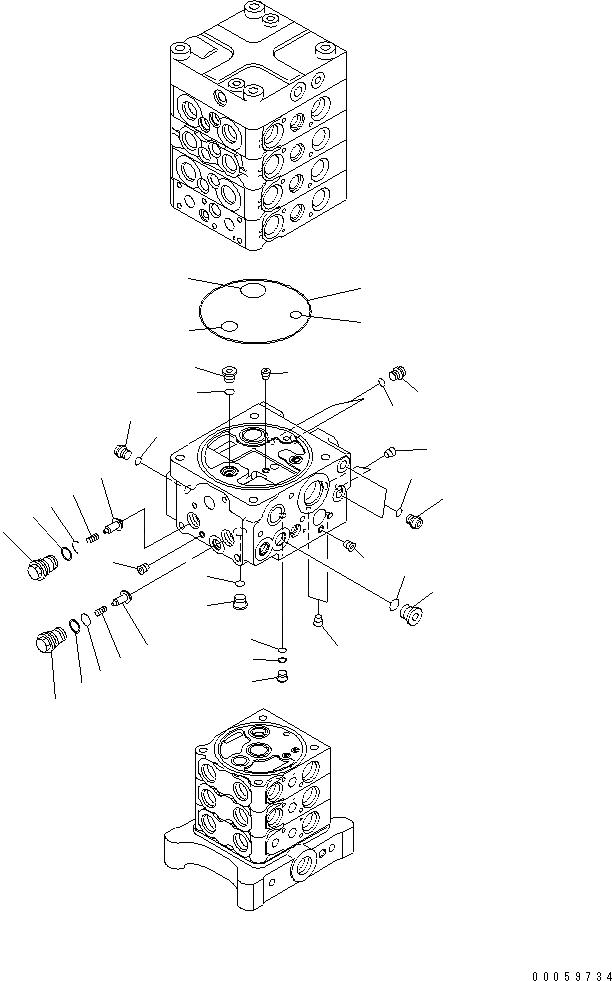 00059734