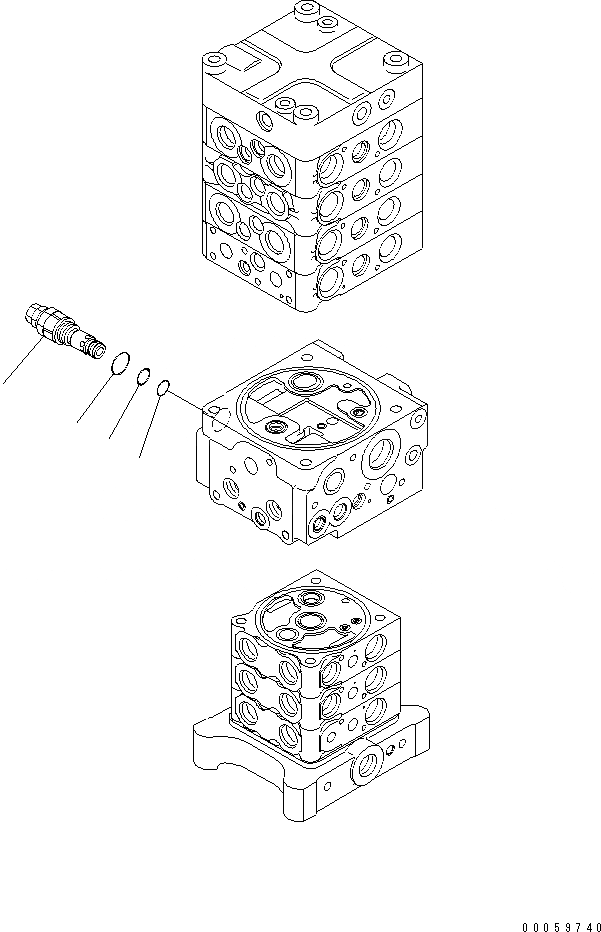 00059740