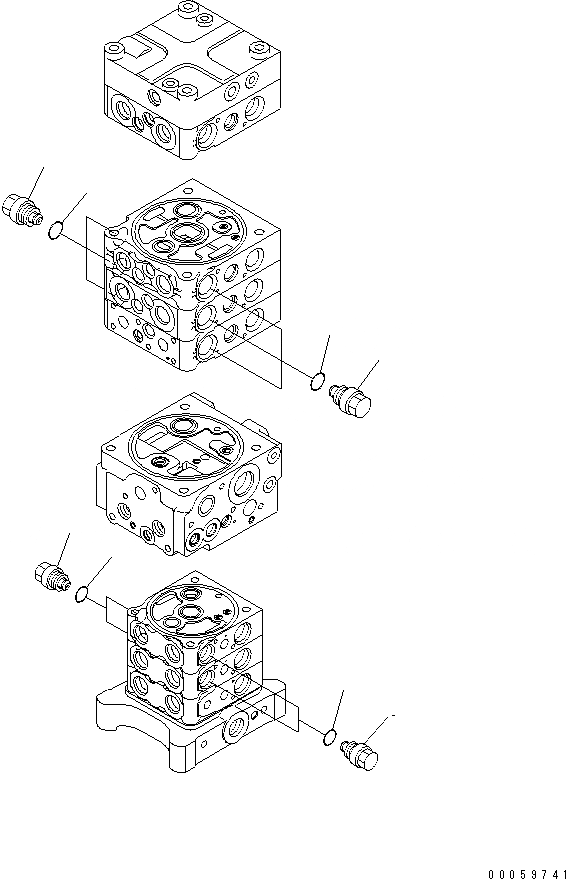 00059741