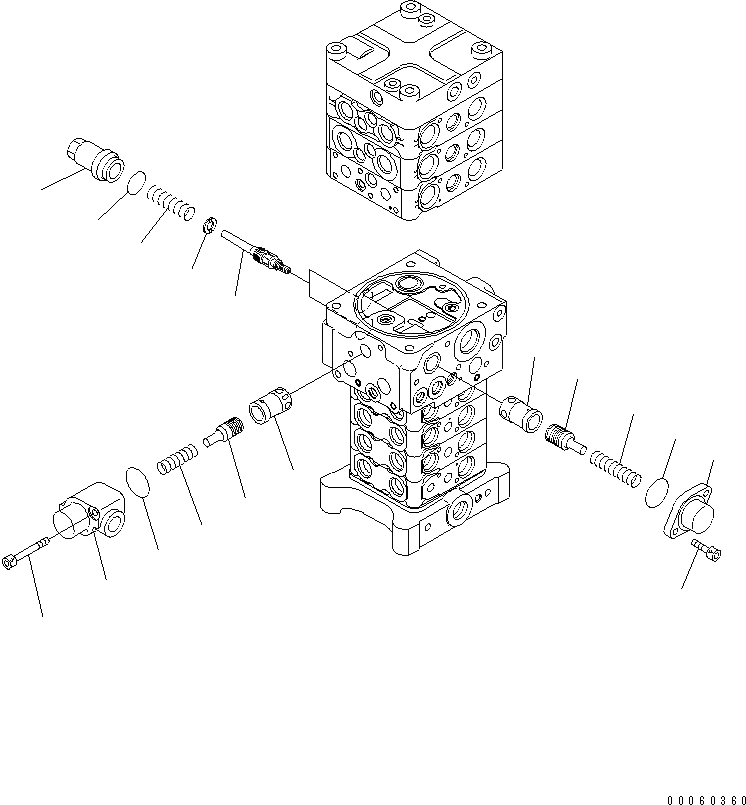 00060360