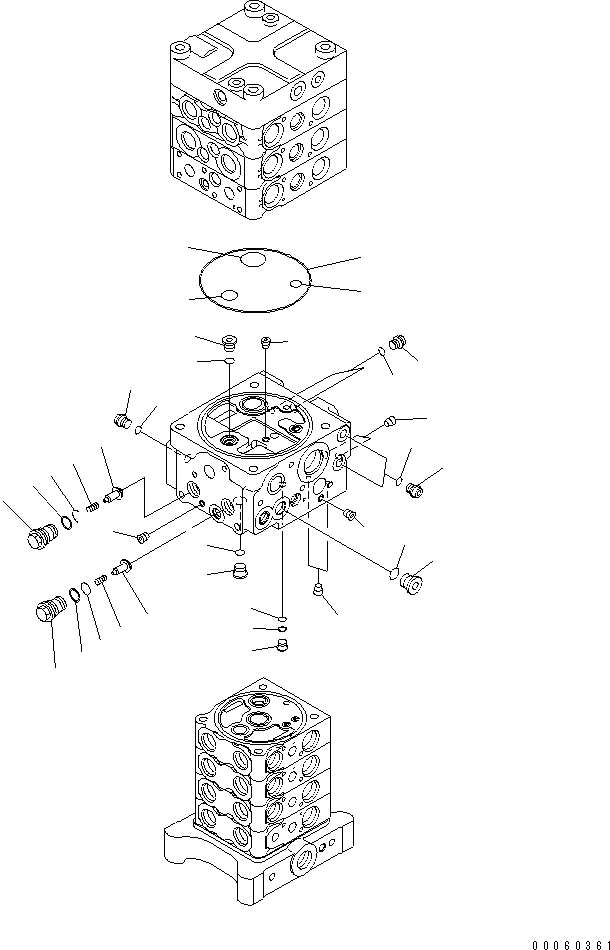 00060361