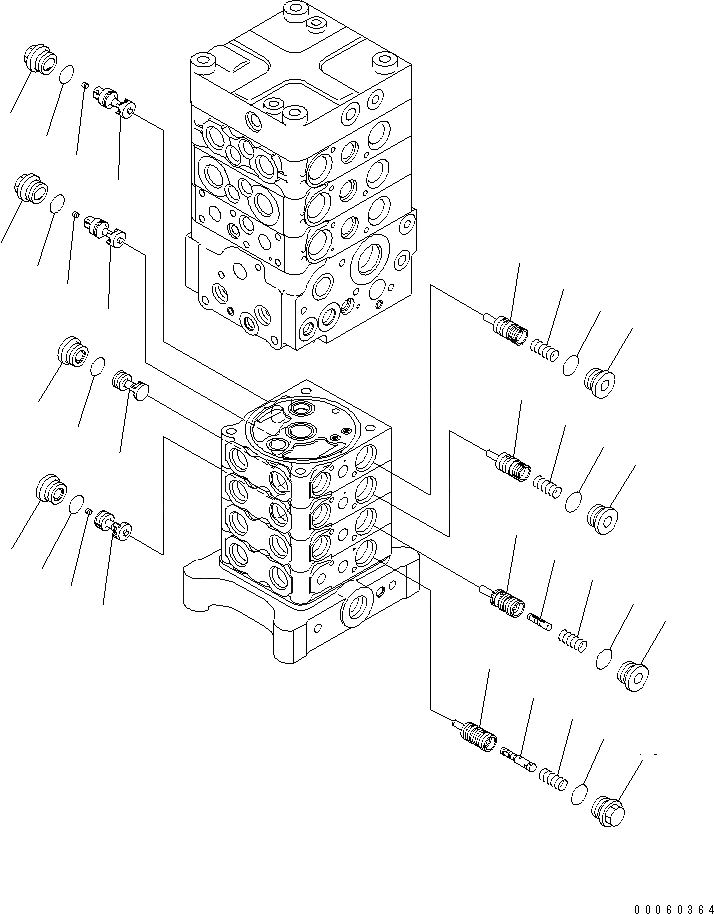 00060364