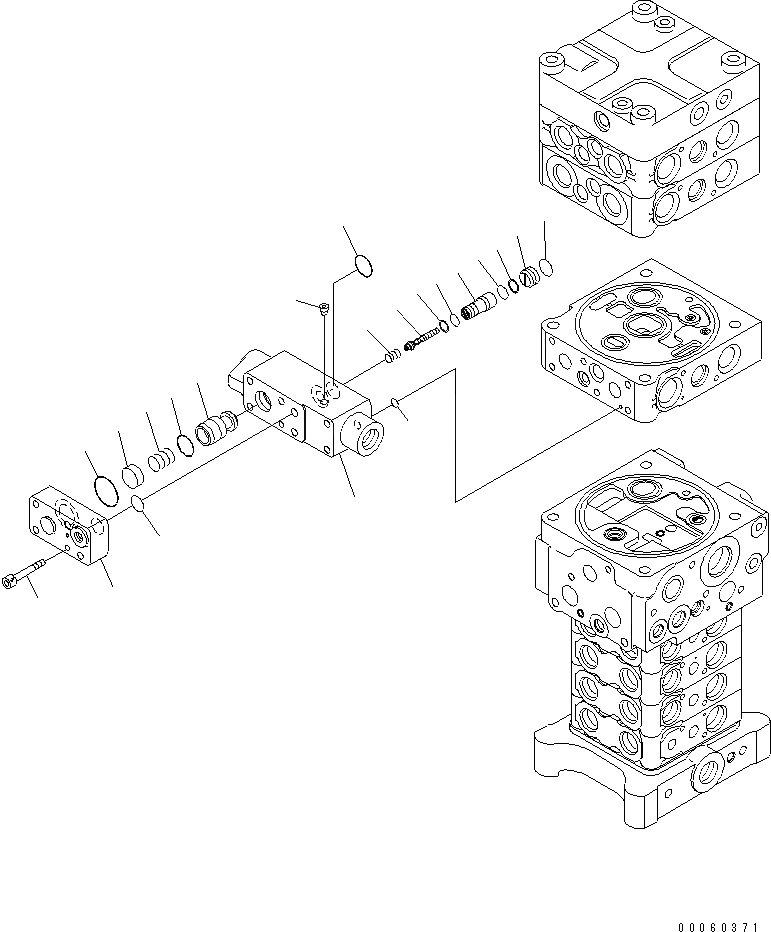 00060371