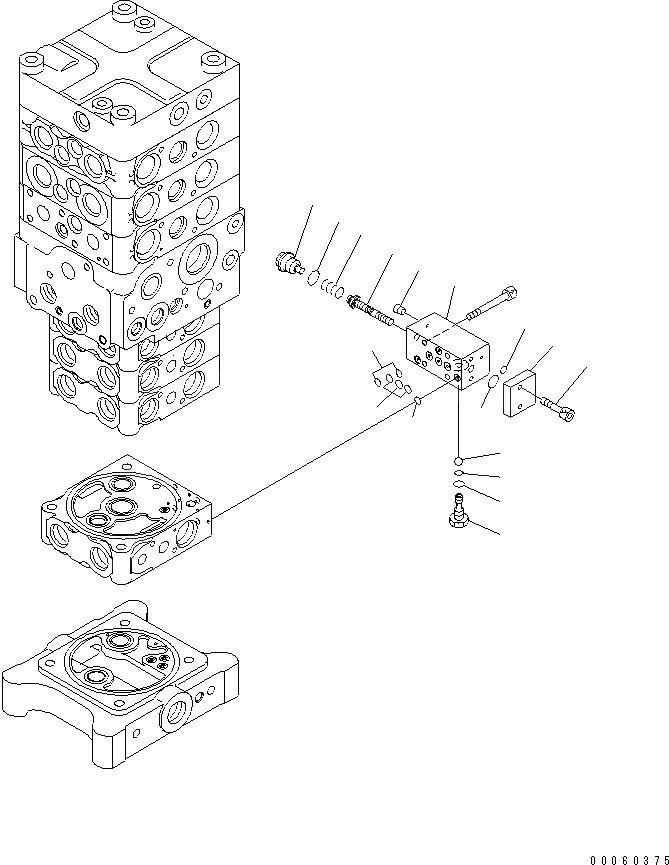 00060375