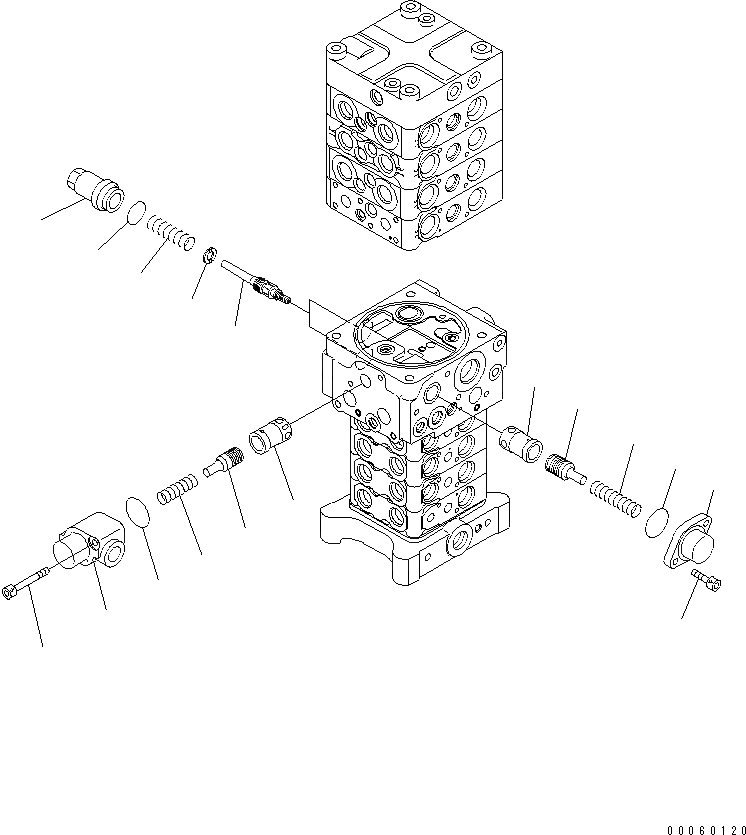 00060120