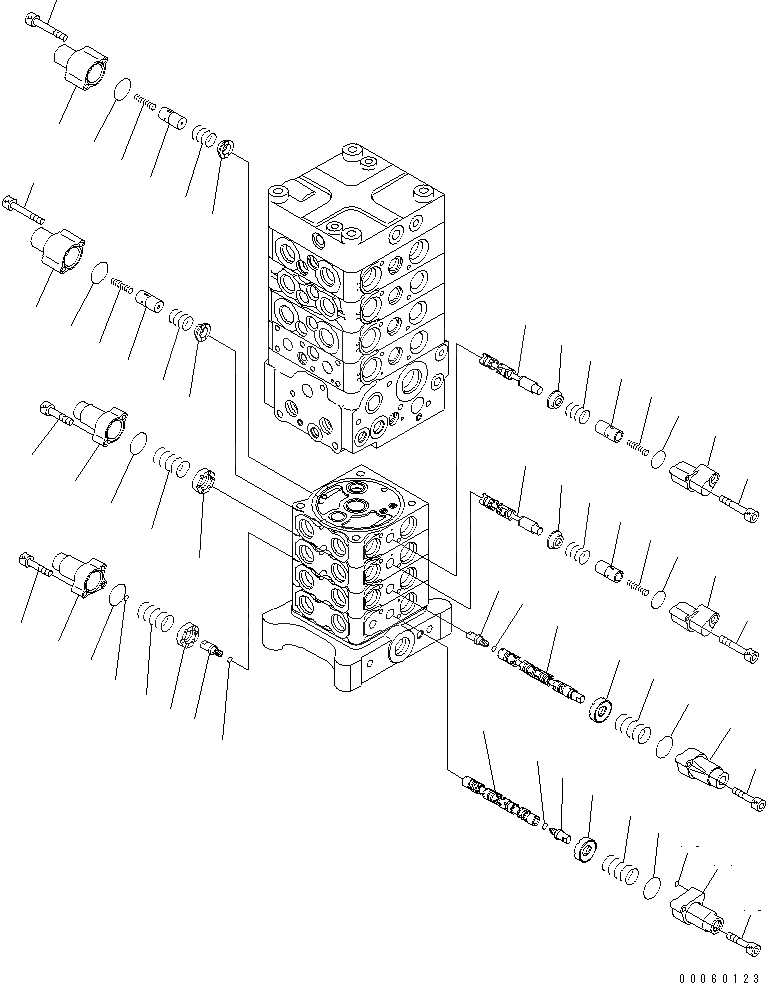 00060123