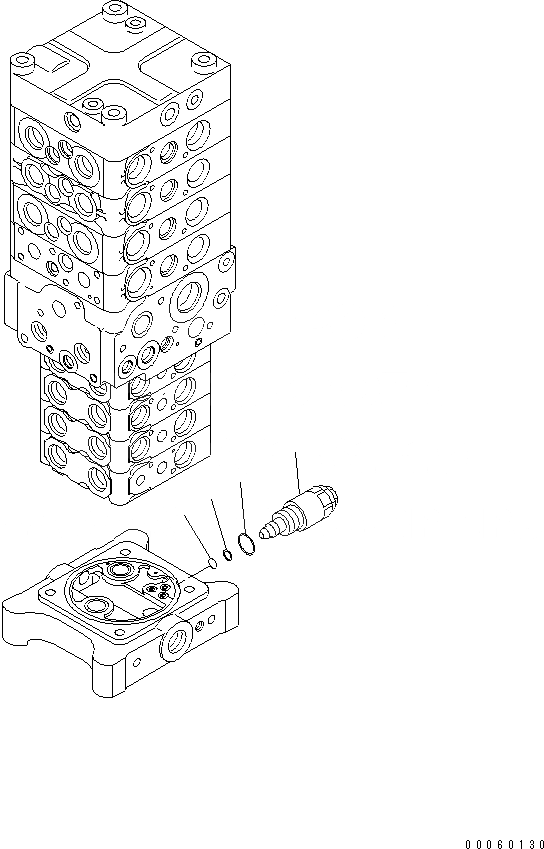 00060130