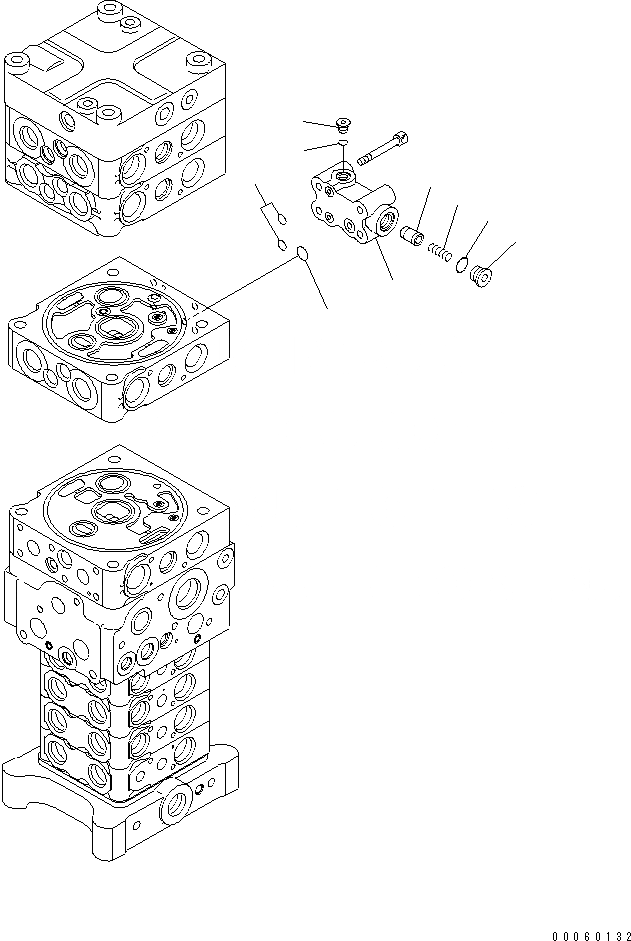 00060132