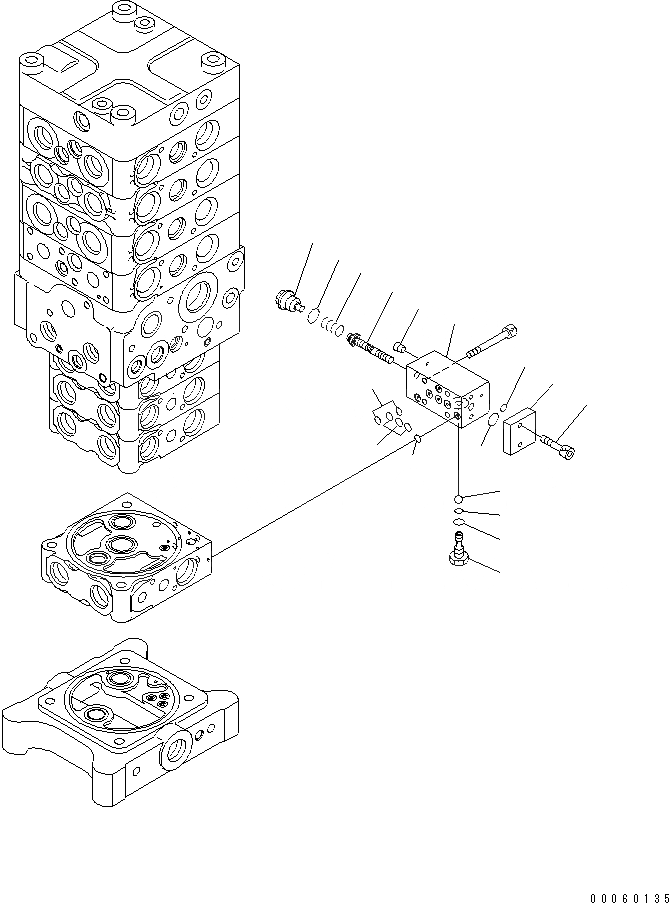 00060135