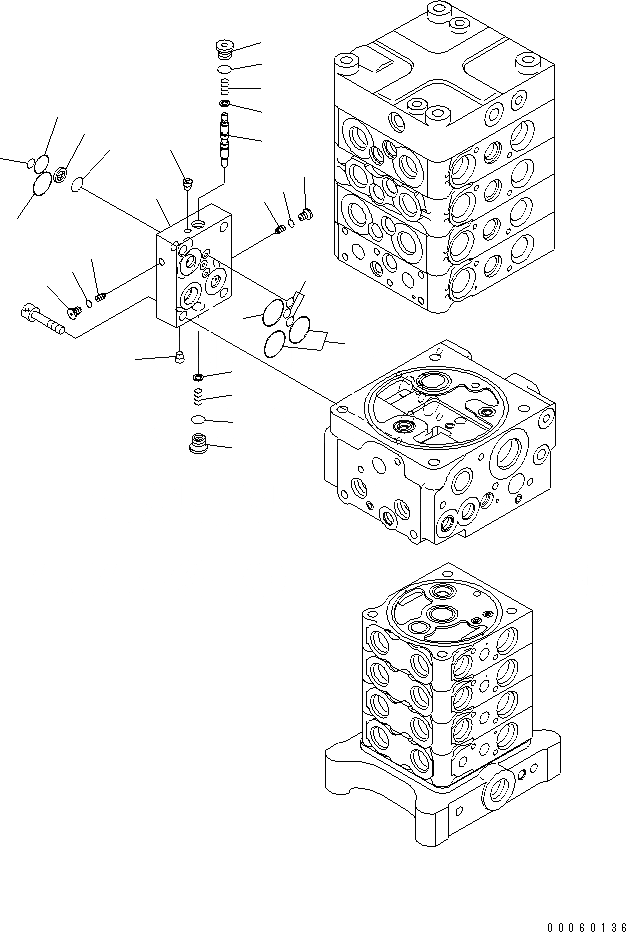 00060136