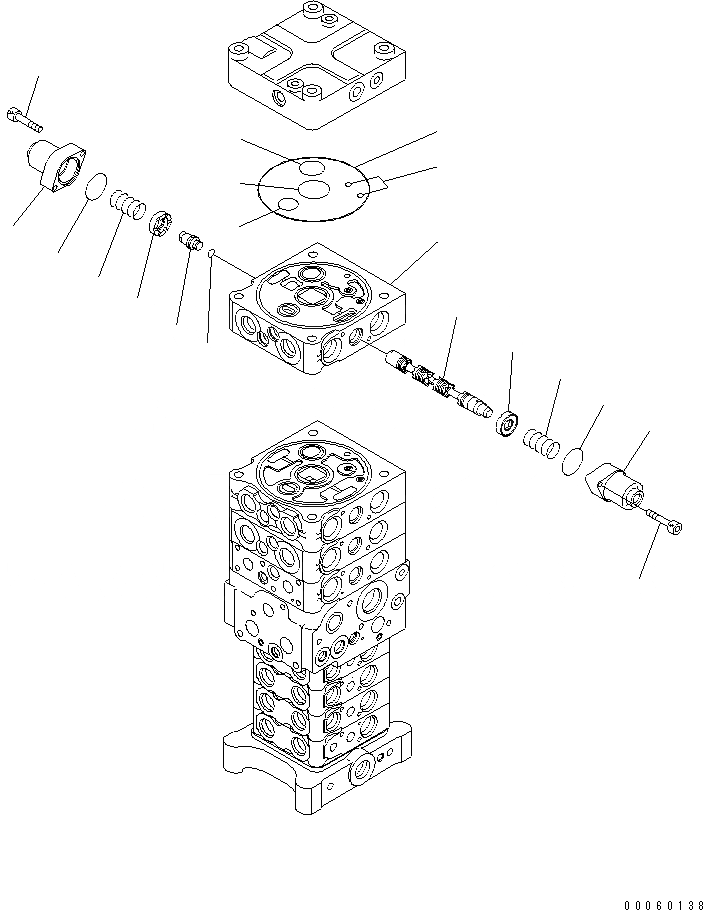 00060138