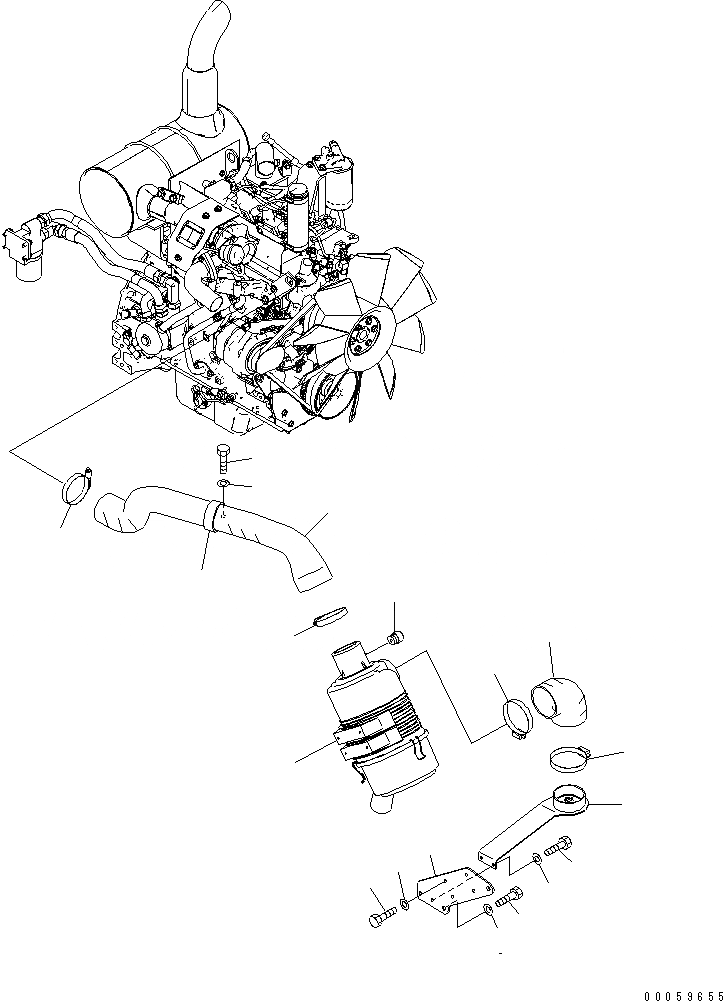 00059655