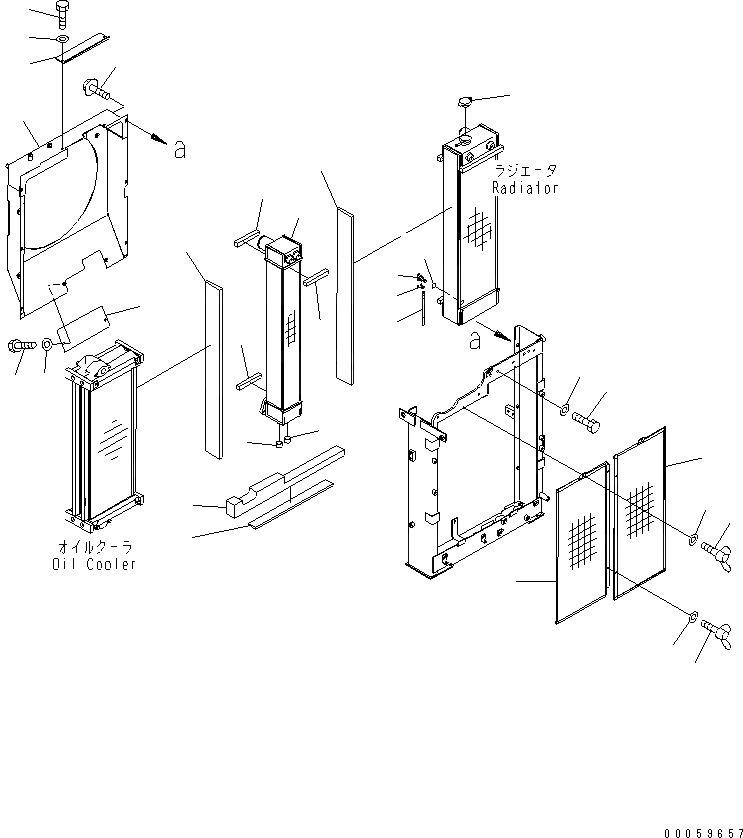 a

ラジエータ
Radiator

a

オイルクーラ
Oil Cooler

00059657