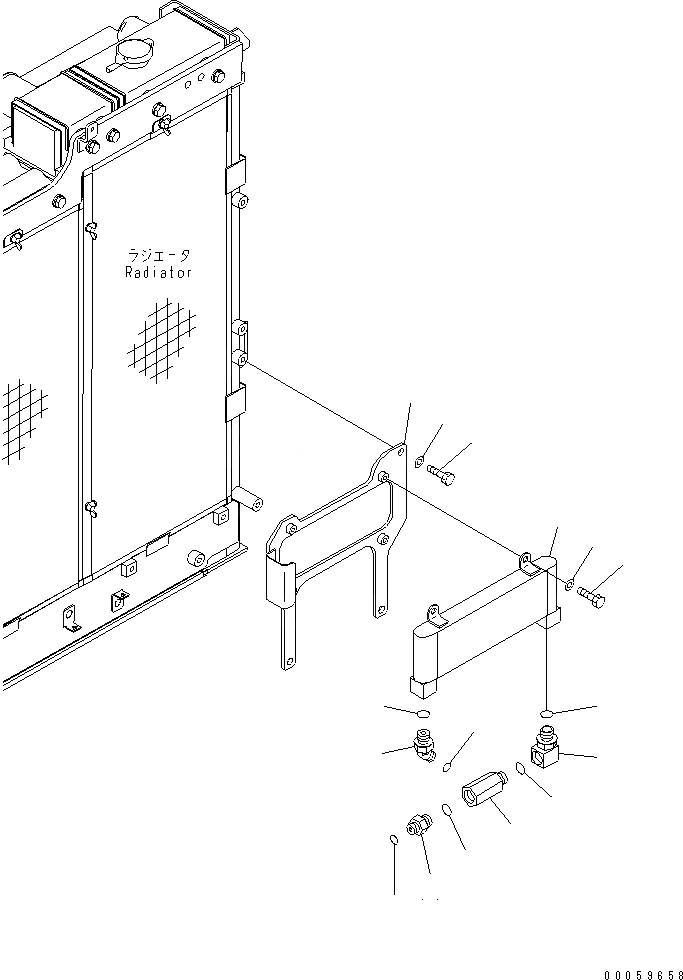 ラジエータ
Radiator

00059658