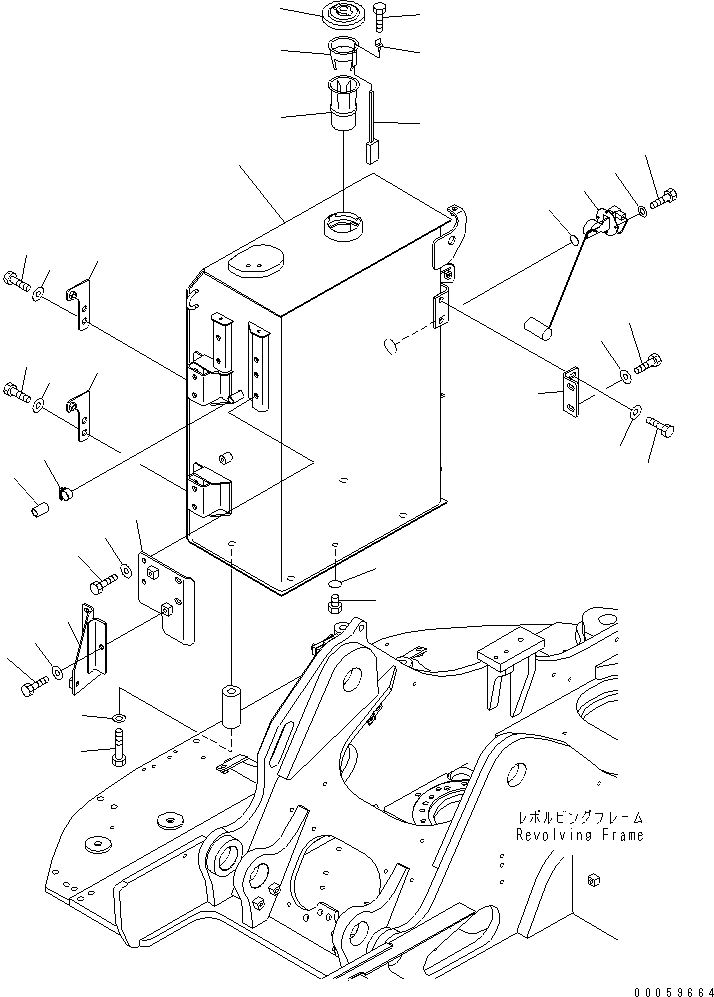 レボルビングフレーム
Revolving Frame

00059664