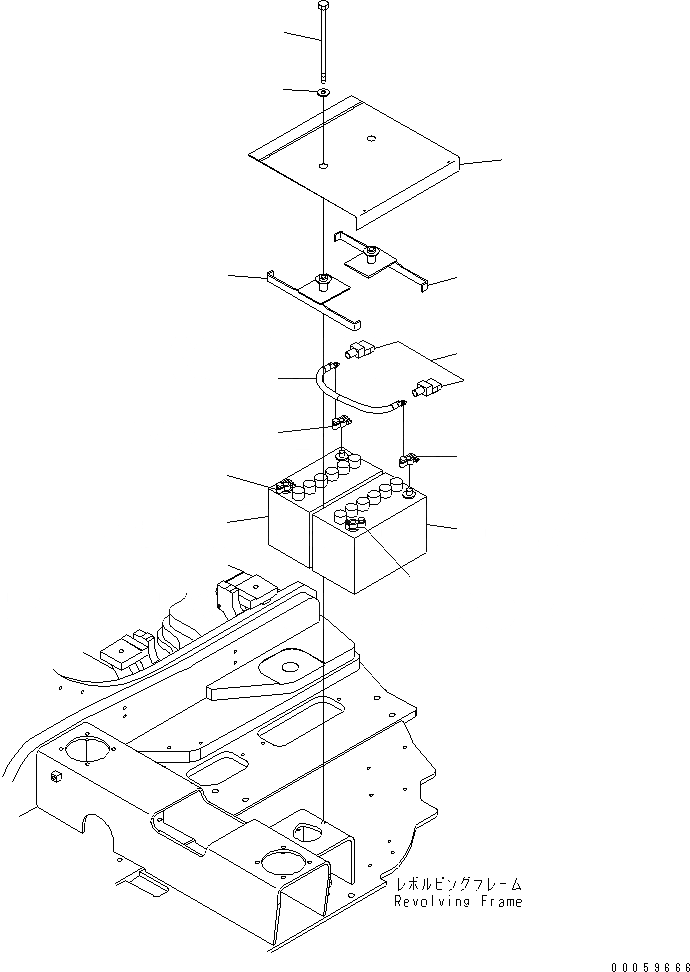 レボルビングフレーム
Revolving Frame

00059666