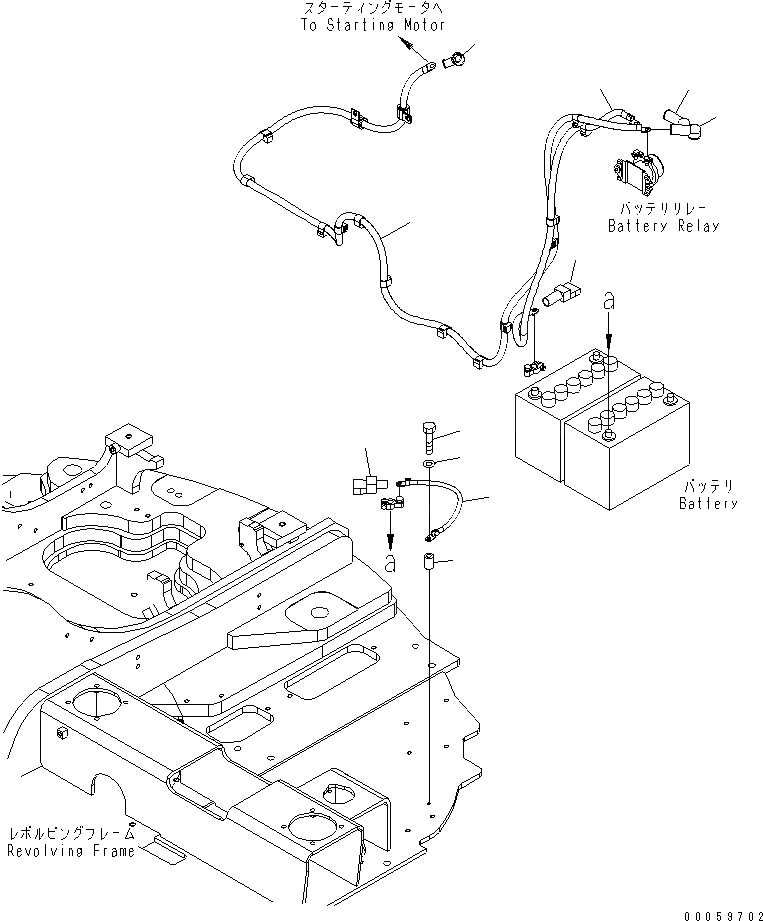 スターティングモータへ
To Starting Motor

バッテリリレー
Battery Relay

a

バッテリ
Battery

a

レボルビングフレーム
Revolving Frame

00059702