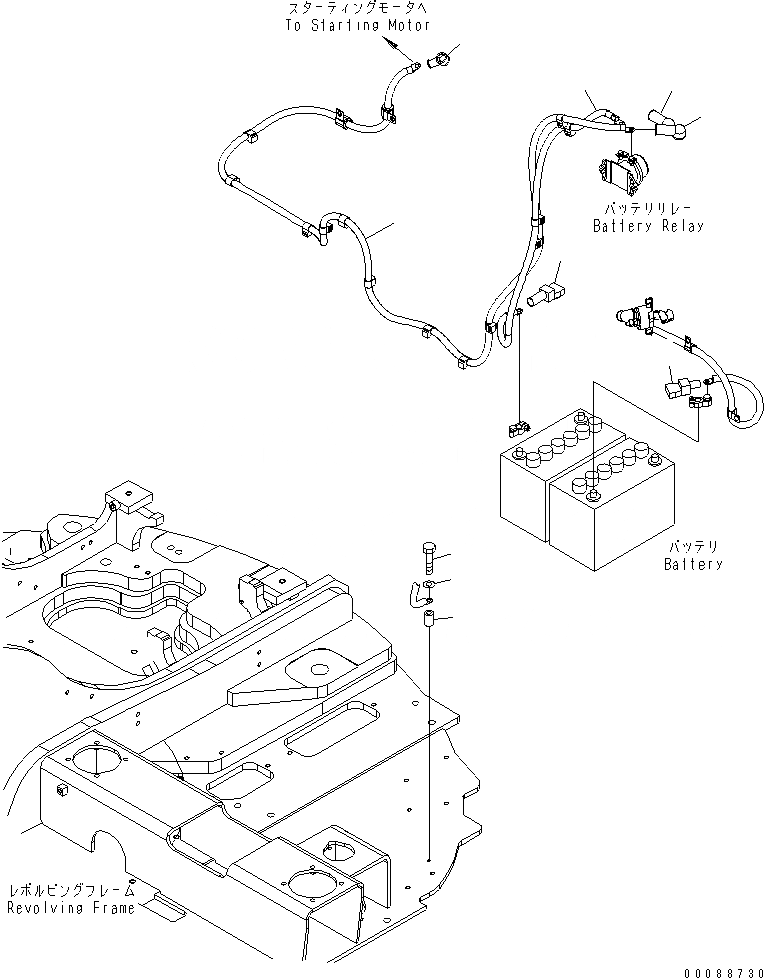 スターティングモータへ
To Starting Motor

バッテリリレー
Battery Relay

バッテリ
Battery

レボルビングフレーム
Revolving Frame

00088730