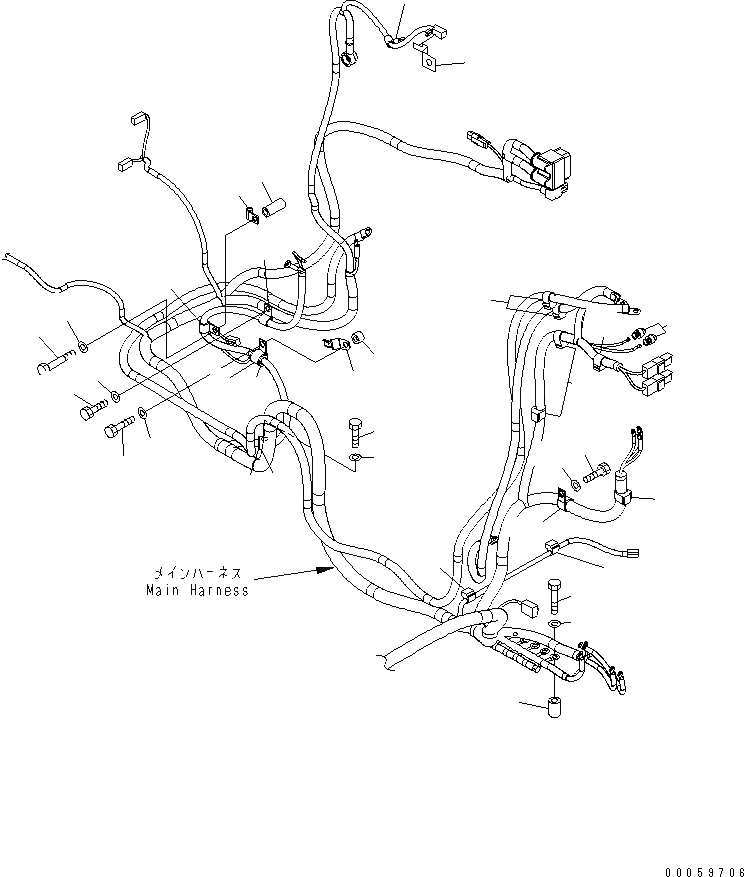 メインハーネス
Main Harness

00059706